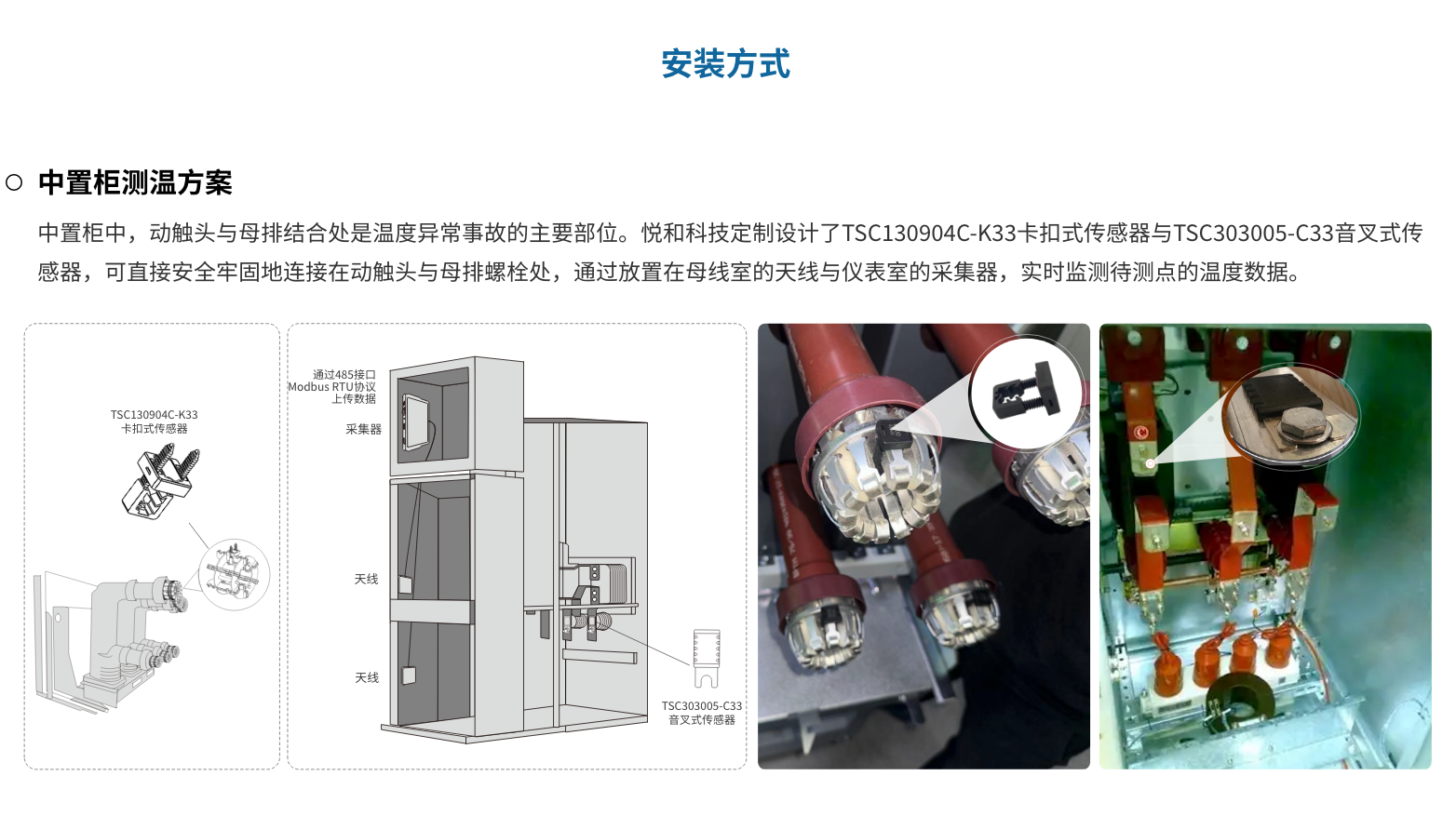 安装方式

○ 中置柜测温方案

中置柜中，动触头与母排结合处是温度异常事故的主要部位。悦和科技定制设计了TSC130904C-K33卡扣式传感器与TSC303005-C33音叉式传感器，可直接安全牢固地连接在动触头与母排螺栓处，通过放置在母线室的天线与仪表室的采集器，实时监测待测点的温度数据。

TSC130904C-K33
卡扣式传感器

通过485接口
Modbus RTU协议
上传数据

采集器

天线

天线

TSC303005-C33
音叉式传感器